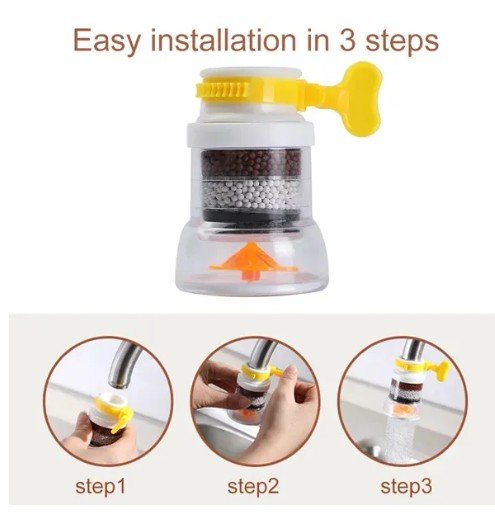 Easy installation in 3 steps

step1

step2

step3